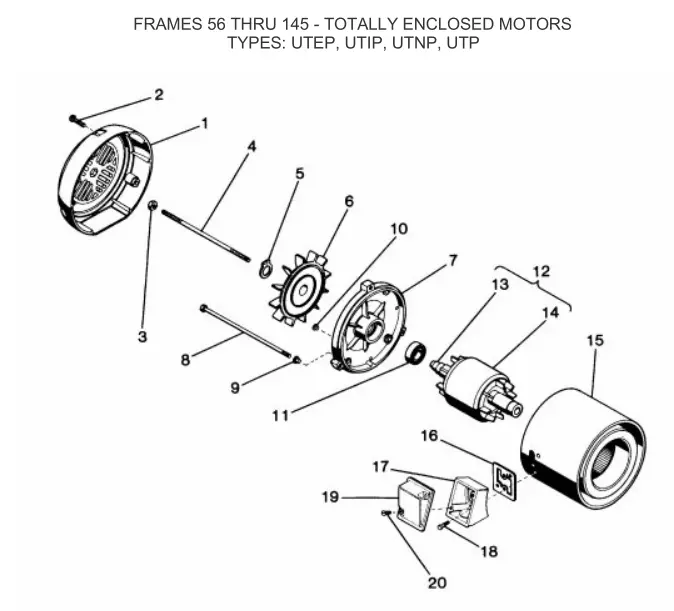 FRAMES 56 THRU 145 - TOTALLY ENCLOSED MOTORS
TYPES: UTEP, UTIP, UTNP, UTP

2
1
4
5
6
10
7
12
13
14
15
3
8
9
11
16
17
19
18
20