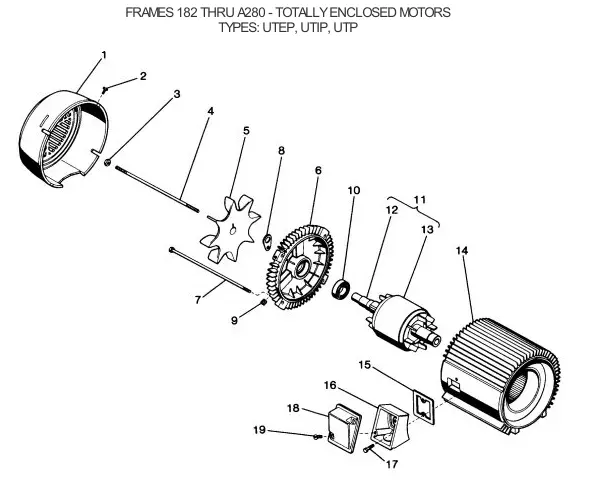 FRAMES 182 THRU A280 - TOTALLY ENCLOSED MOTORS
TYPES: UTEP, UTIP, UTP

1
2
3
4
5
8
6
10
11
12
13
14
7
9
15
16
18
19
17