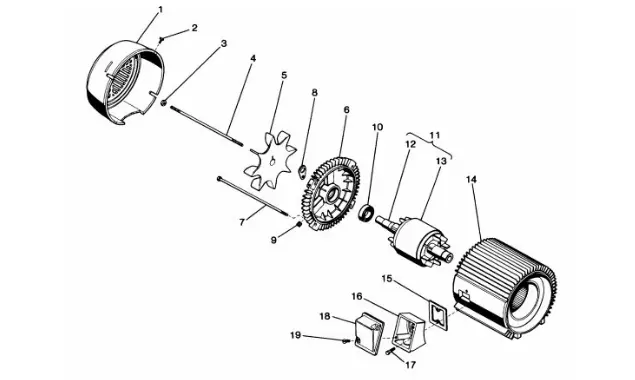 1
2
3
4
5
8
6
10
11
12
13
14
7
9
15
16
18
19
17