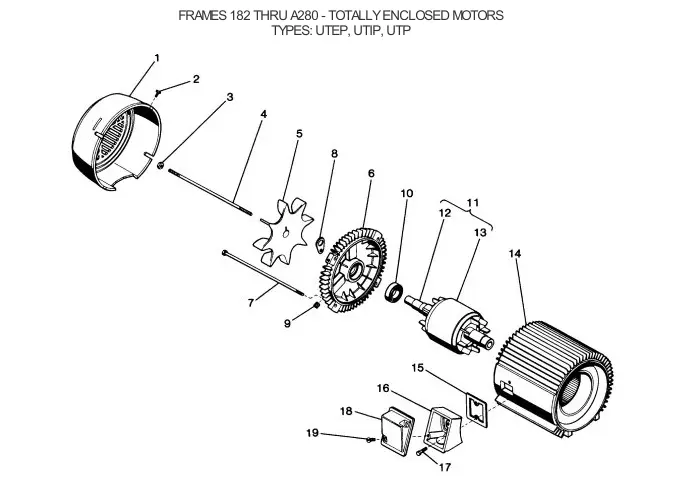 FRAMES 182 THRU A280 - TOTALLY ENCLOSED MOTORS
TYPES: UTEP, UTIP, UTP

1
2
3
4
5
8
6
10
11
12
13
14
7
9
15
16
18
19
17